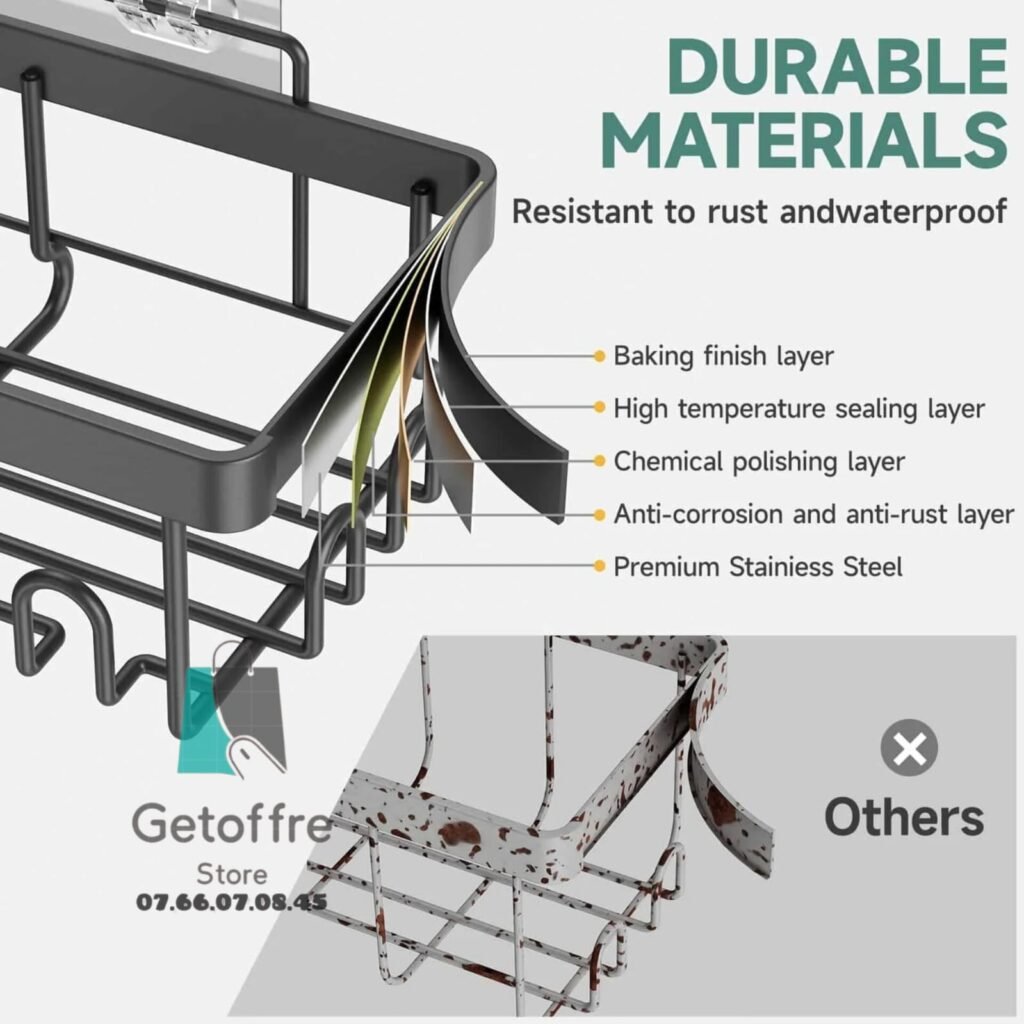 DURABLE MATERIALS

Resistant to rust andwaterproof

Baking finish layer

High temperature sealing layer

Chemical polishing layer

Anti-corrosion and anti-rust layer

Premium Stainiess Steel

Others

Getoffre
Store
07.66.07.08.45